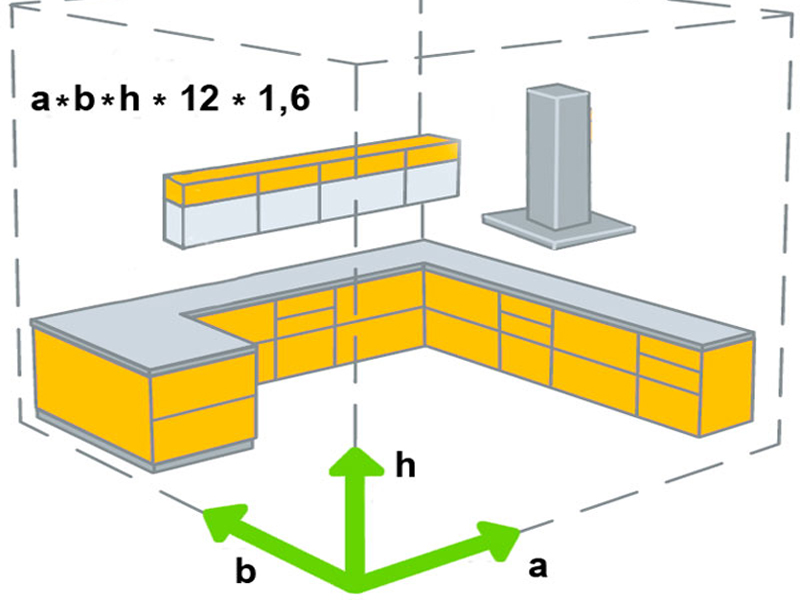 $a * b * h * 12 * 1,6$

h

b

a